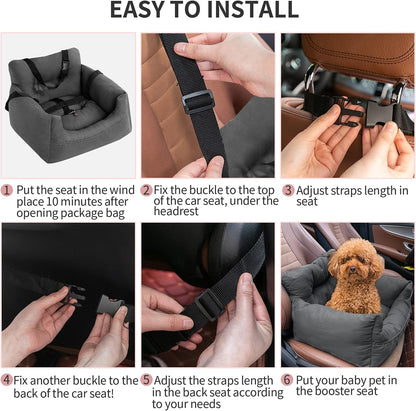 EASY TO INSTALL

1 Put the seat in the wind place 10 minutes after opening package bag

2 Fix the buckle to the top of the car seat, under the headrest

3 Adjust straps length in seat

4 Fix another buckle to the back of the car seat!

5 Adjust the straps length in the back seat according to your needs

6 Put your baby pet in the booster seat